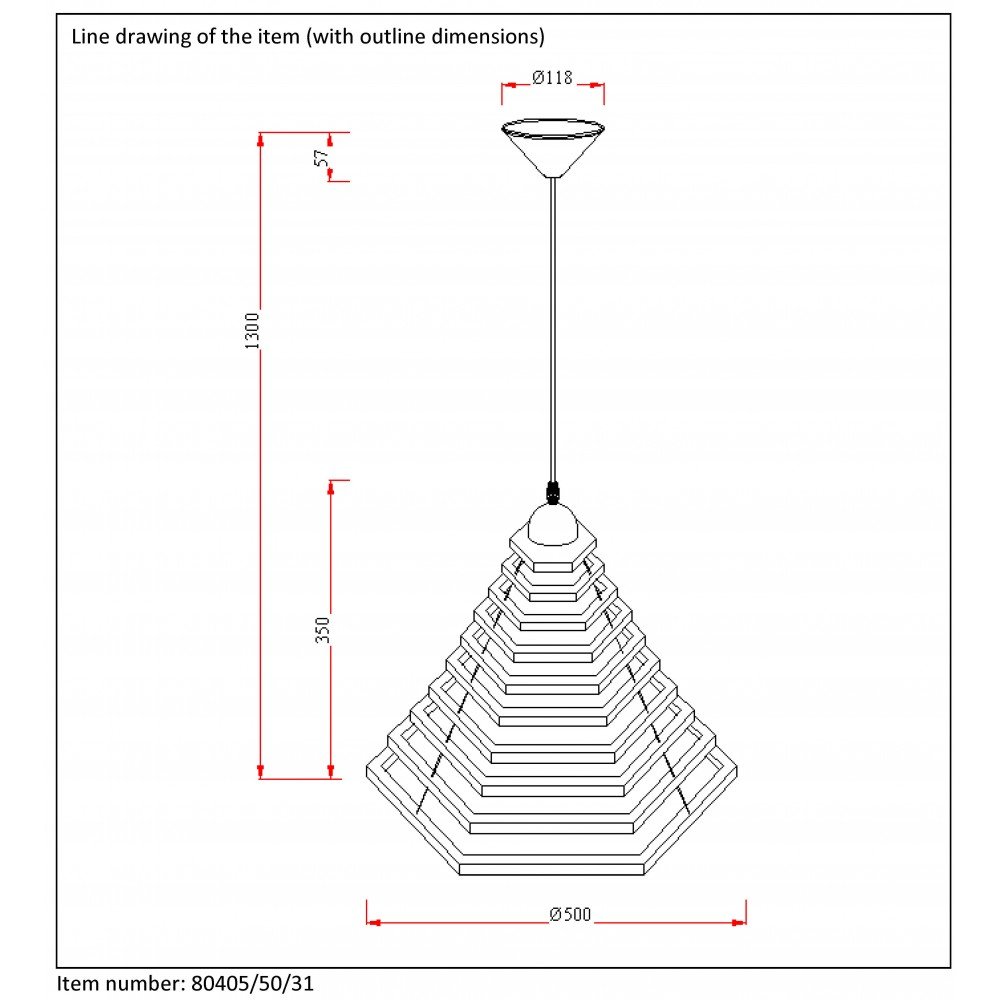 Line drawing of the item (with outline dimensions)

Ø118

57

1300

350

Ø500

Item number: 80405/50/31